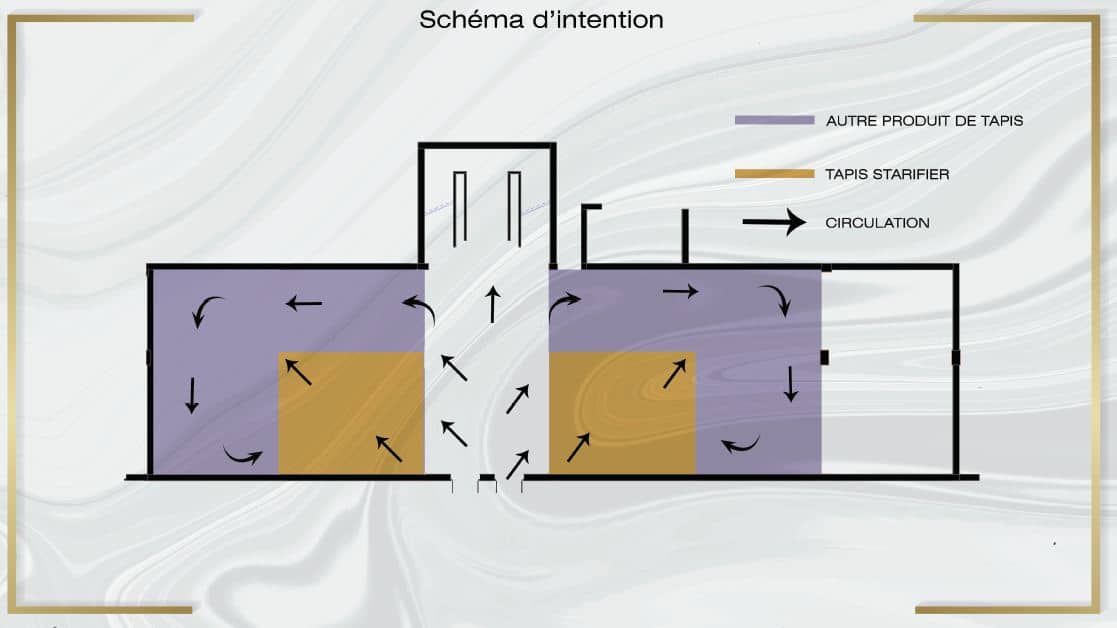 Schéma d'intention

AUTRE PRODUIT DE TAPIS

TAPIS STARIFIER

CIRCULATION